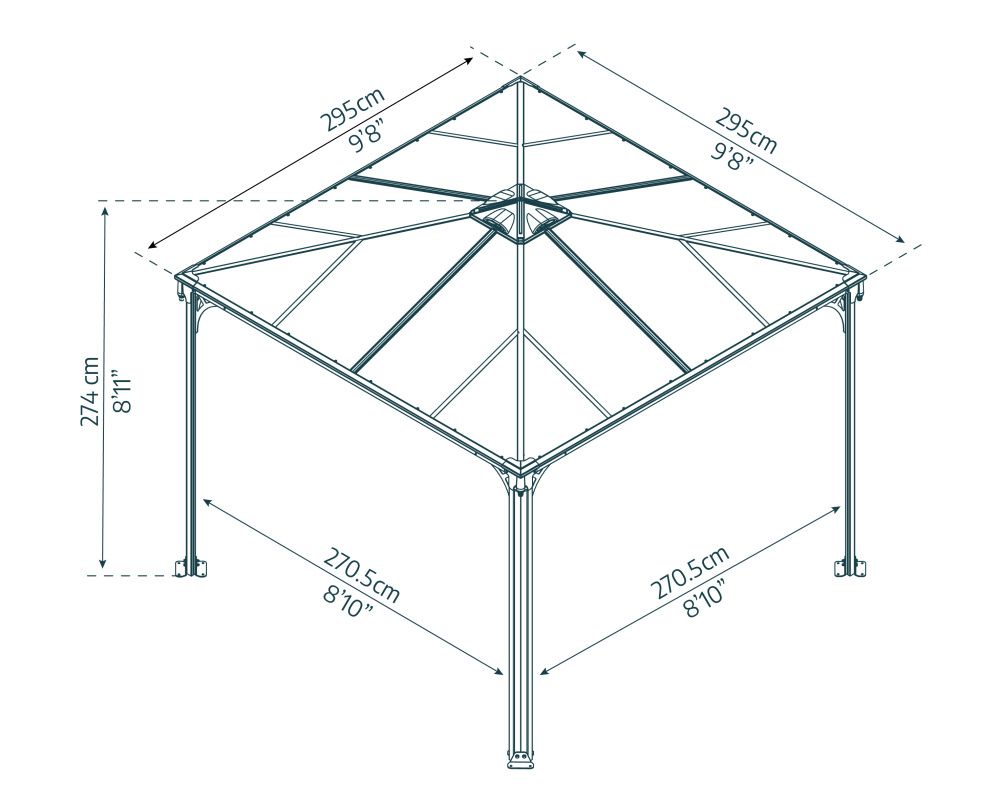 295cm
9'8"

295cm
9'8"

274 cm
8'11"

270.5cm
8'10"

270.5cm
8'10"